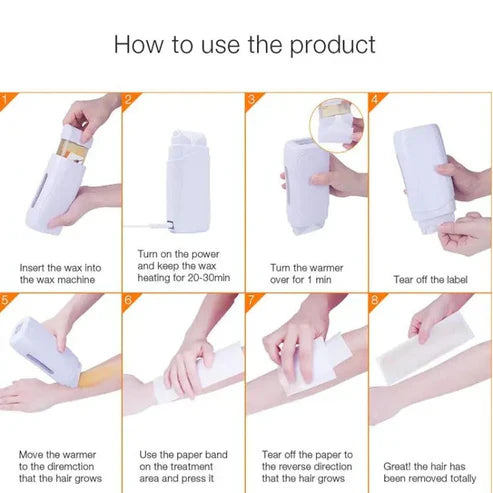 How to use the product

1

Insert the wax into the wax machine

2

Turn on the power and keep the wax heating for 20-30min

3

Turn the warmer over for 1 min

4

Tear off the label

5

Move the warmer to the diremction that the hair grows

6

Use the paper band on the treatment area and press it

7

Tear off the paper to the reverse direction that the hair grows

8

Great! the hair has been removed totally